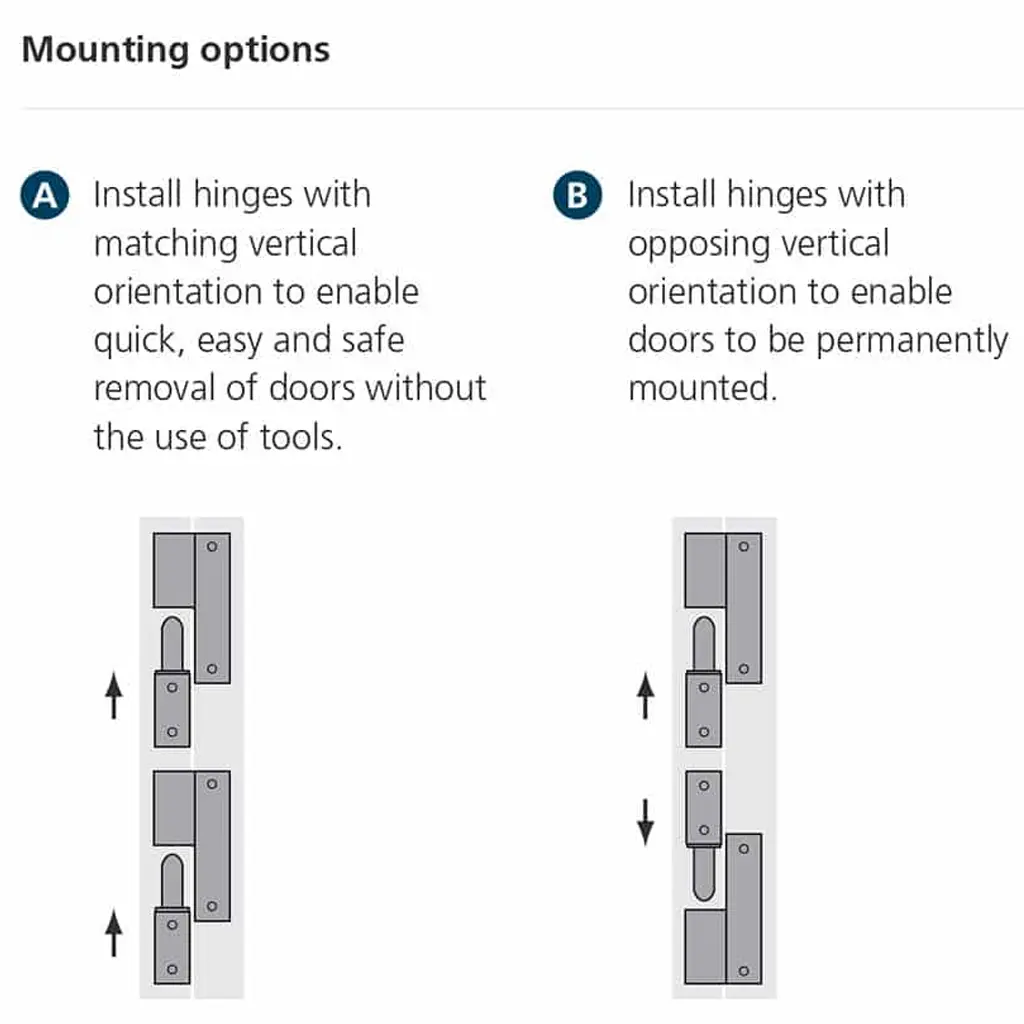 Mounting options

A Install hinges with matching vertical orientation to enable quick, easy and safe removal of doors without the use of tools.

B Install hinges with opposing vertical orientation to enable doors to be permanently mounted.