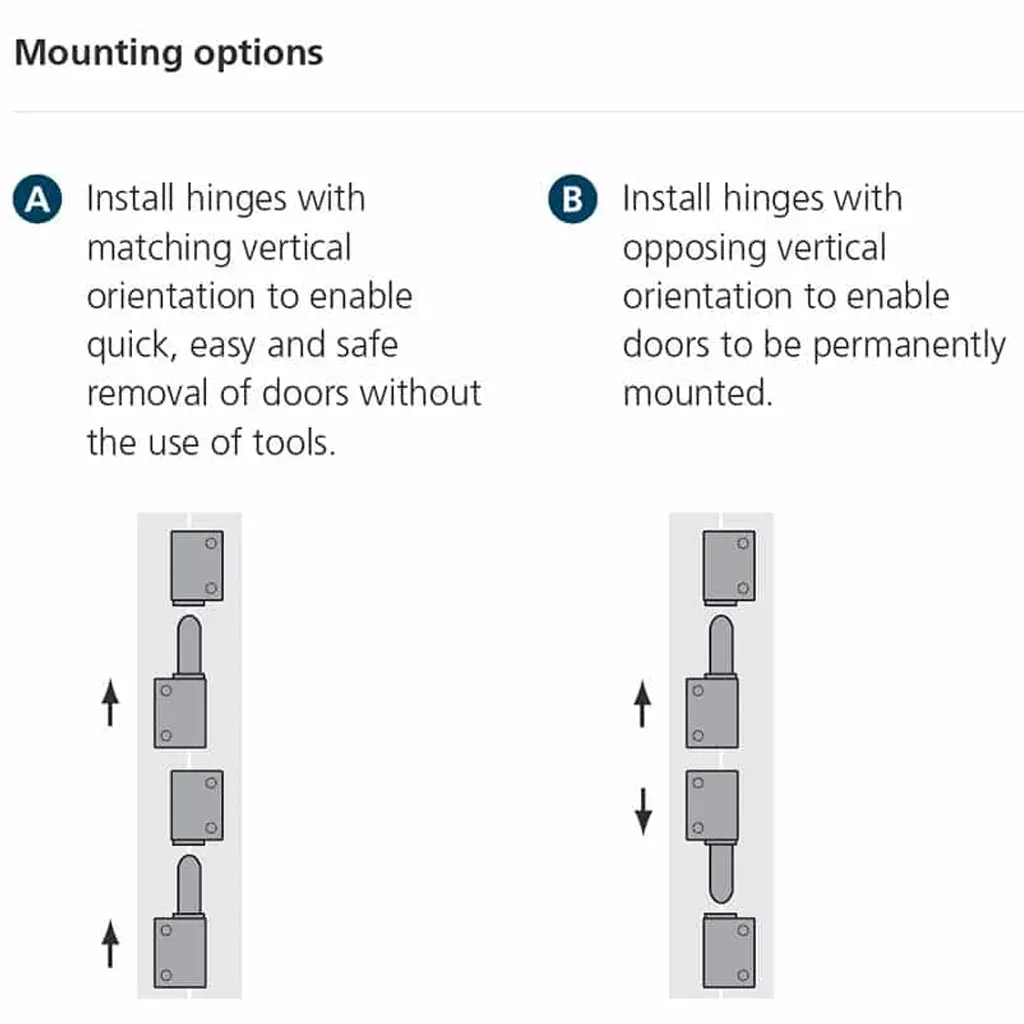 Mounting options

A Install hinges with matching vertical orientation to enable quick, easy and safe removal of doors without the use of tools.

B Install hinges with opposing vertical orientation to enable doors to be permanently mounted.